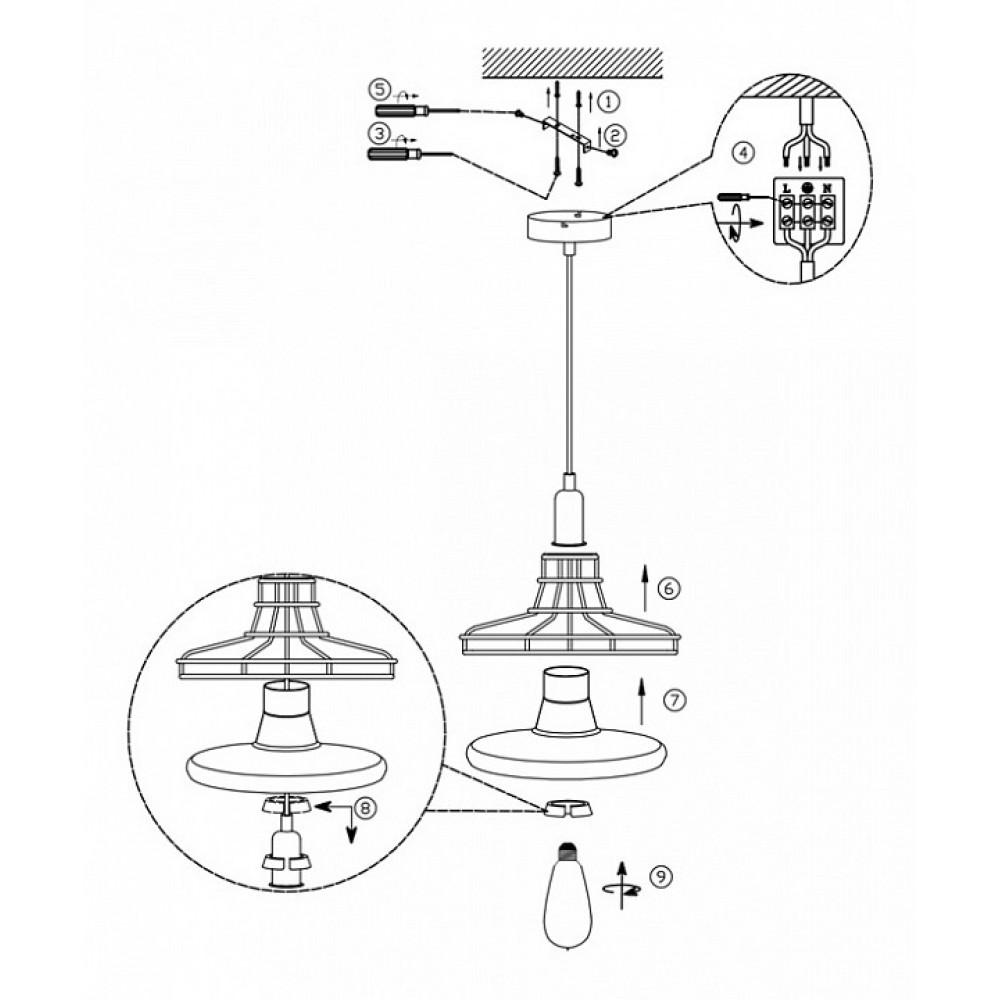 5
1
3
2
4
L
N
6
7
8
9