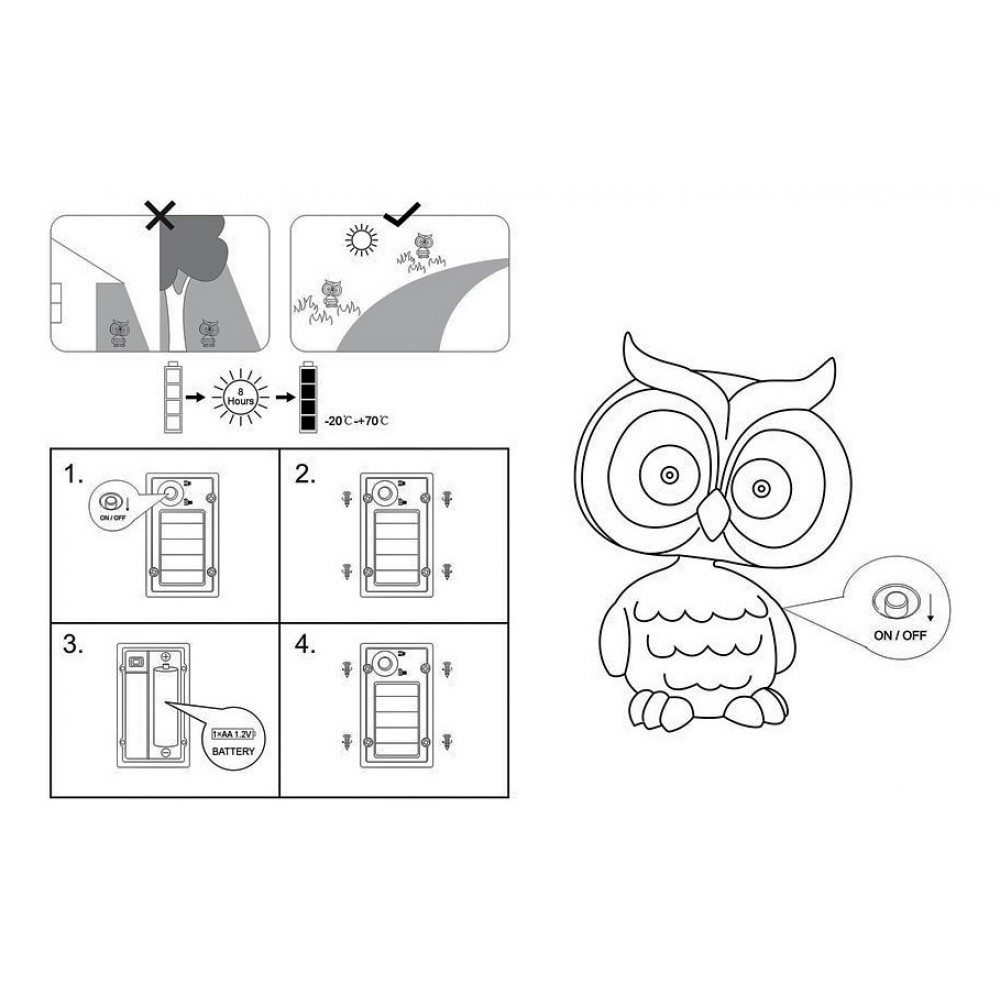 8 Hours

-20℃~+70℃

1.

ON / OFF

2.

3.

1×AA 1.2V

BATTERY

4.

ON / OFF