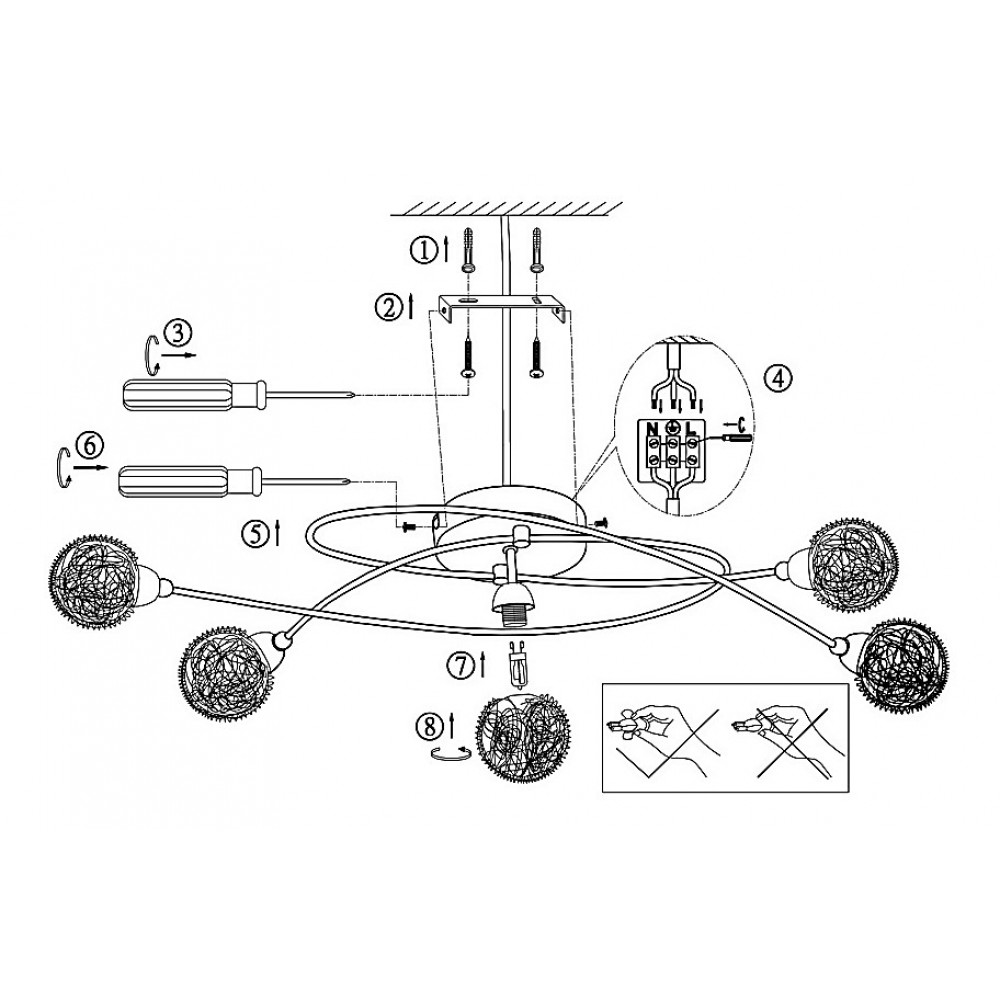 ①
②
③
④
N
L
C
⑥
⑤
⑦
⑧