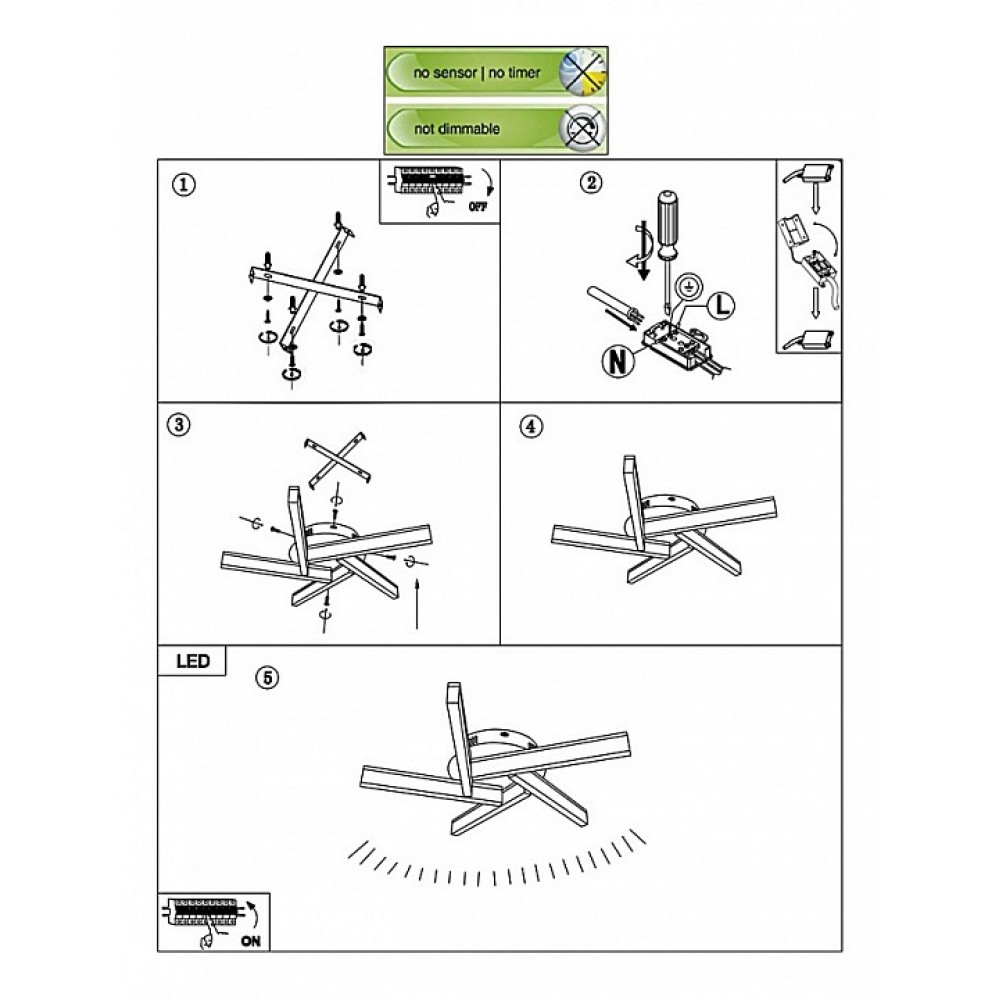 no sensor | no timer

not dimmable

①

OFF

②

L

N

③

④

LED

⑤

ON