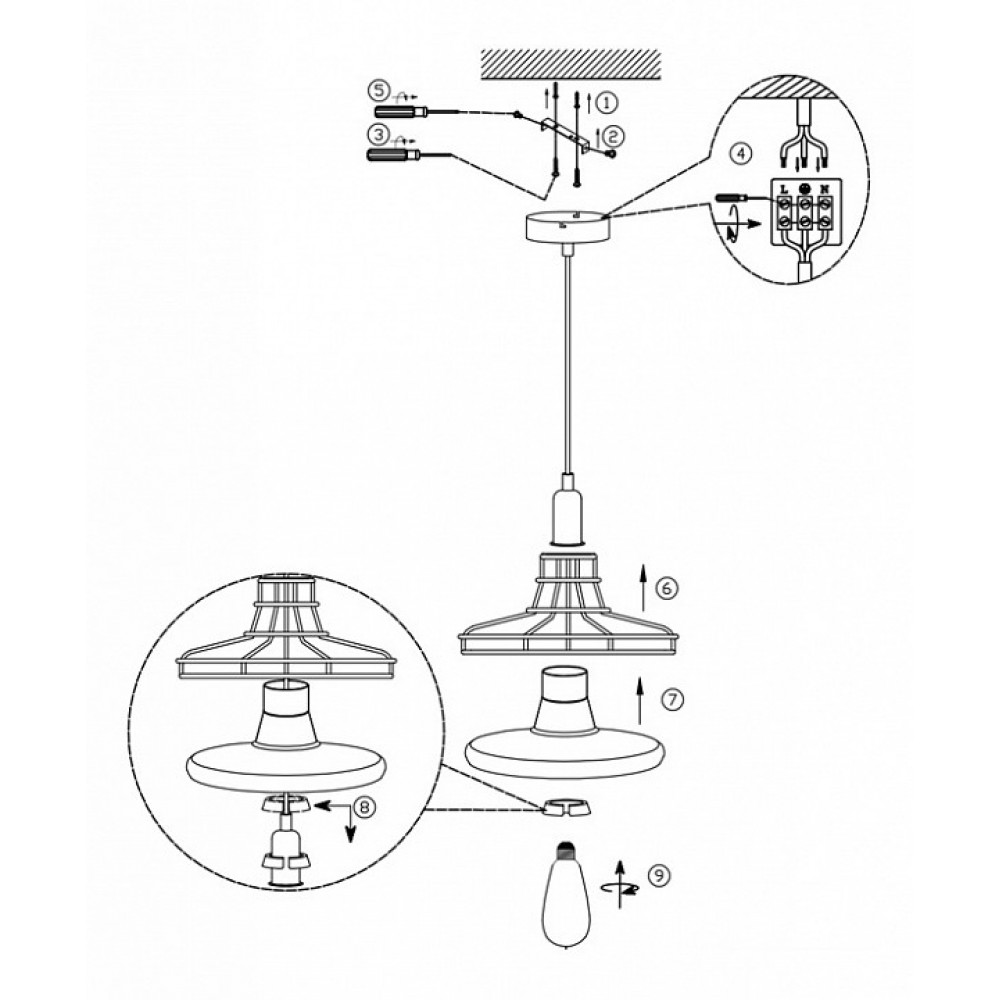 5
1
3
2
4
L
N
6
7
8
9